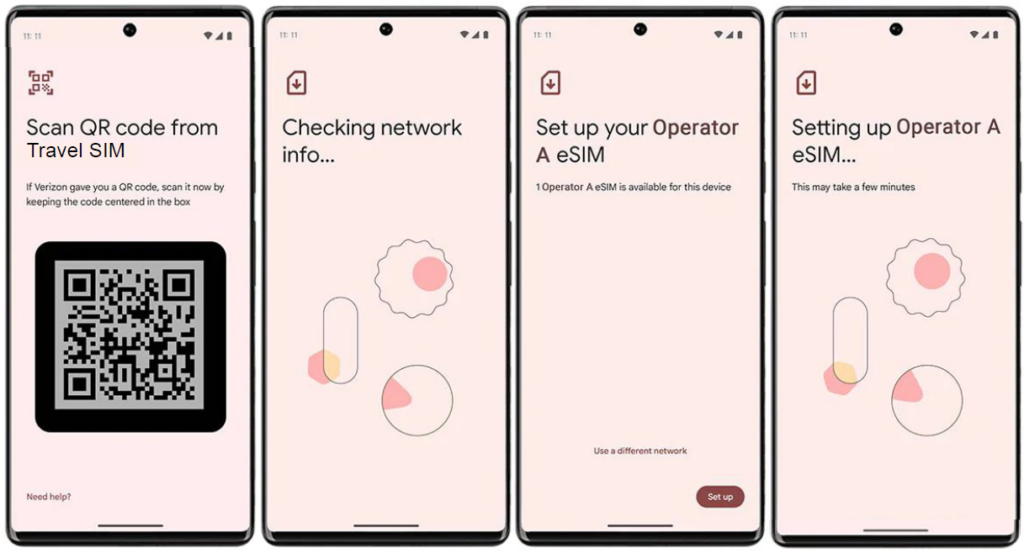 11:11

Scan QR code from Travel SIM

If Verizon gave you a QR code, scan it now by keeping the code centered in the box

Need help?

11:11

Checking network info...

11:11

Set up your Operator A eSIM

1 Operator A eSIM is available for this device

Use a different network

Set up

11:11

Setting up Operator A eSIM...

This may take a few minutes